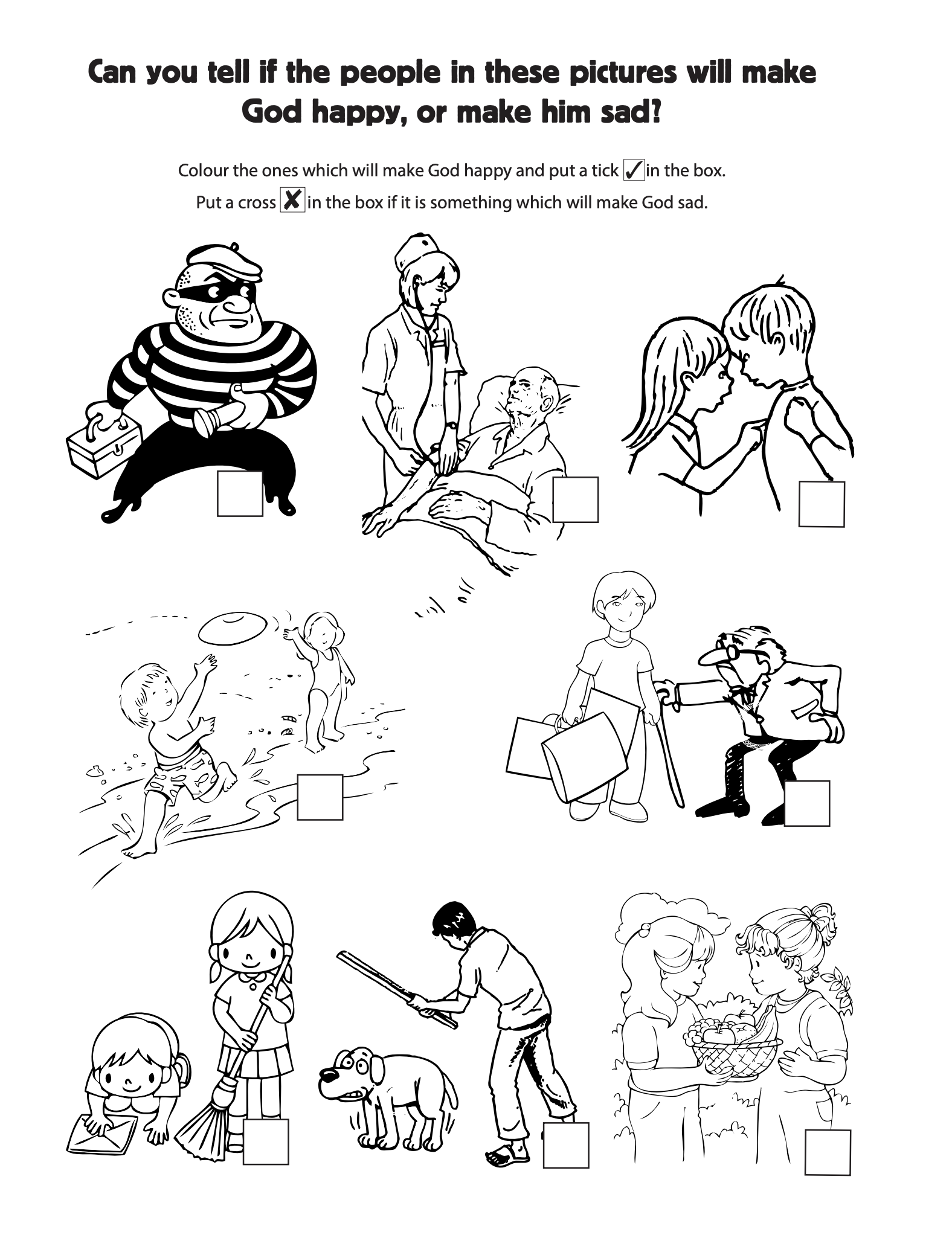 Can you tell if the people in these pictures will make God happy, or make him sad?

Colour the ones which will make God happy and put a tick ✓ in the box.

Put a cross ✗ in the box if it is something which will make God sad.